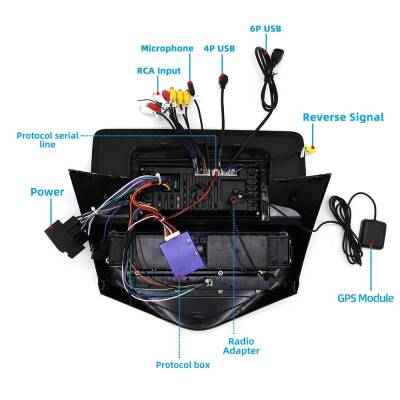 6P USB

Microphone

4P USB

RCA Input

Reverse Signal

Protocol serial line

Power

GPS Module

Radio Adapter

Protocol box