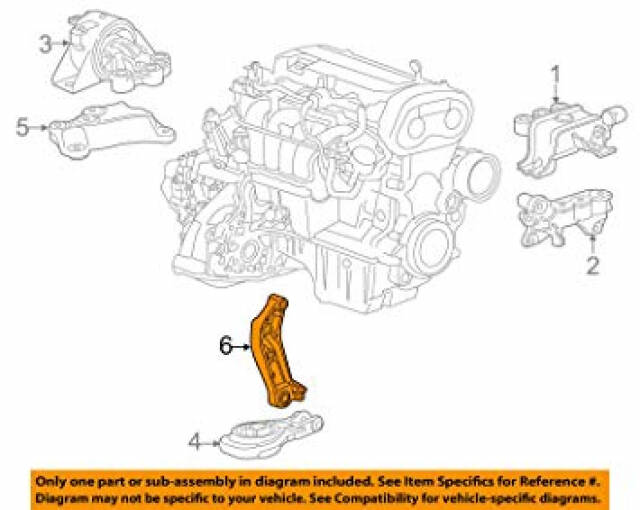 3
5
1
2
6
4
Only one part or sub-assembly in diagram included. See Item Specifics for Reference #. Diagram may not be specific to your vehicle. See Compatibility for vehicle-specific diagrams.